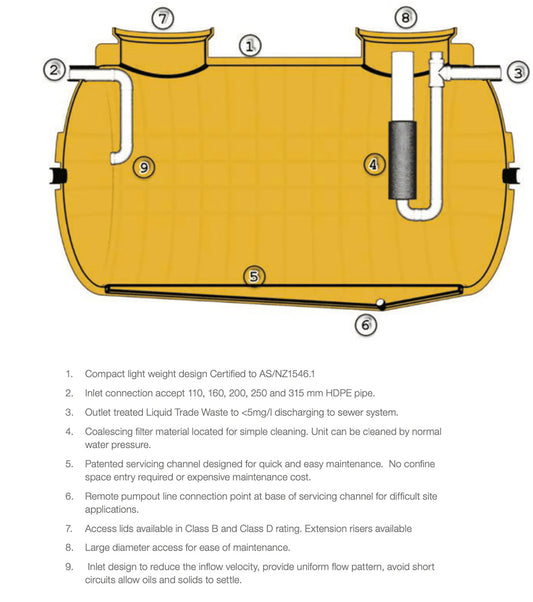 7

8

1

2

3

9

4

5

6

1. Compact light weight design Certified to AS/NZ1546.1

2. Inlet connection accept 110, 160, 200, 250 and 315 mm HDPE pipe.

3. Outlet treated Liquid Trade Waste to <5mg/l discharging to sewer system.

4. Coalescing filter material located for simple cleaning. Unit can be cleaned by normal water pressure.

5. Patented servicing channel designed for quick and easy maintenance. No confine space entry required or expensive maintenance cost.

6. Remote pumpout line connection point at base of servicing channel for difficult site applications.

7. Access lids available in Class B and Class D rating. Extension risers available

8. Large diameter access for ease of maintenance.

9. Inlet design to reduce the inflow velocity, provide uniform flow pattern, avoid short circuits allow oils and solids to settle.