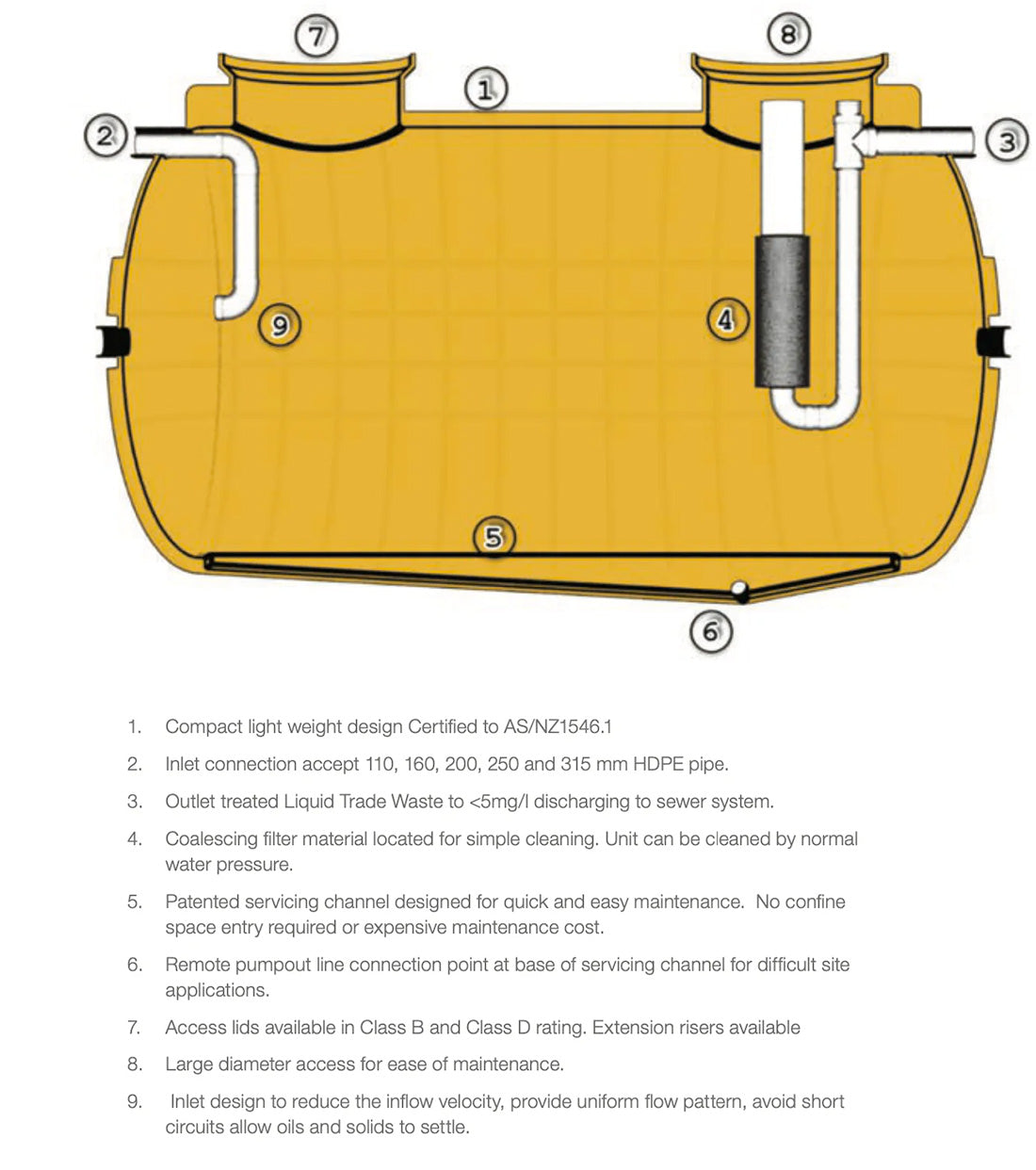 7 8 1 2 3 9 4 5 6

1. Compact light weight design Certified to AS/NZ1546.1
2. Inlet connection accept 110, 160, 200, 250 and 315 mm HDPE pipe.
3. Outlet treated Liquid Trade Waste to <5mg/l discharging to sewer system.
4. Coalescing filter material located for simple cleaning. Unit can be cleaned by normal water pressure.
5. Patented servicing channel designed for quick and easy maintenance. No confine space entry required or expensive maintenance cost.
6. Remote pumpout line connection point at base of servicing channel for difficult site applications.
7. Access lids available in Class B and Class D rating. Extension risers available
8. Large diameter access for ease of maintenance.
9. Inlet design to reduce the inflow velocity, provide uniform flow pattern, avoid short circuits allow oils and solids to settle.